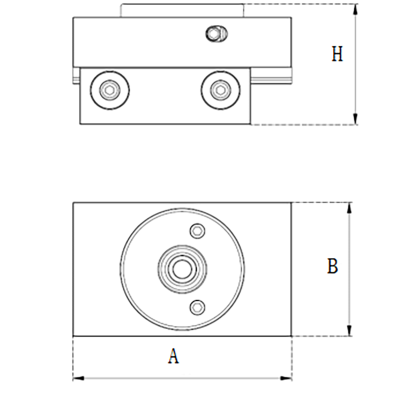 H

B

A